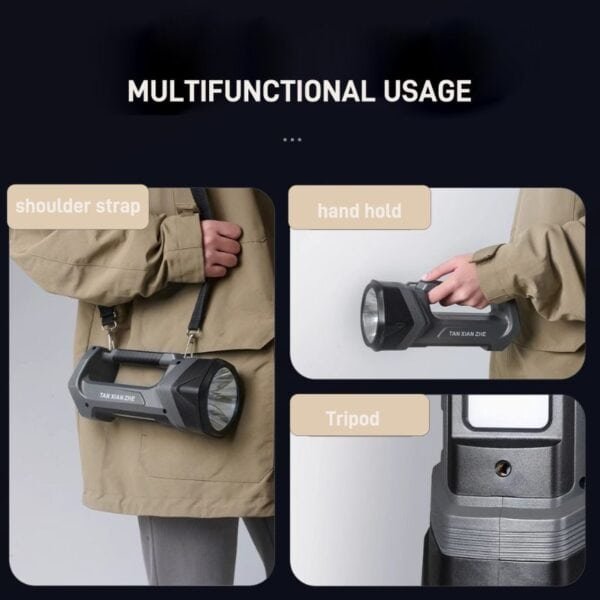 MULTIFUNCTIONAL USAGE

...

shoulder strap

TAN XIAN ZHE

hand hold

TAN XIAN ZHE

Tripod