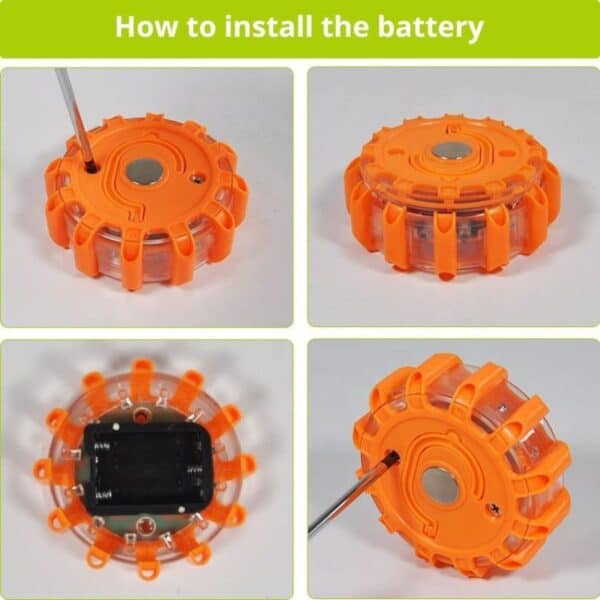 How to install the battery